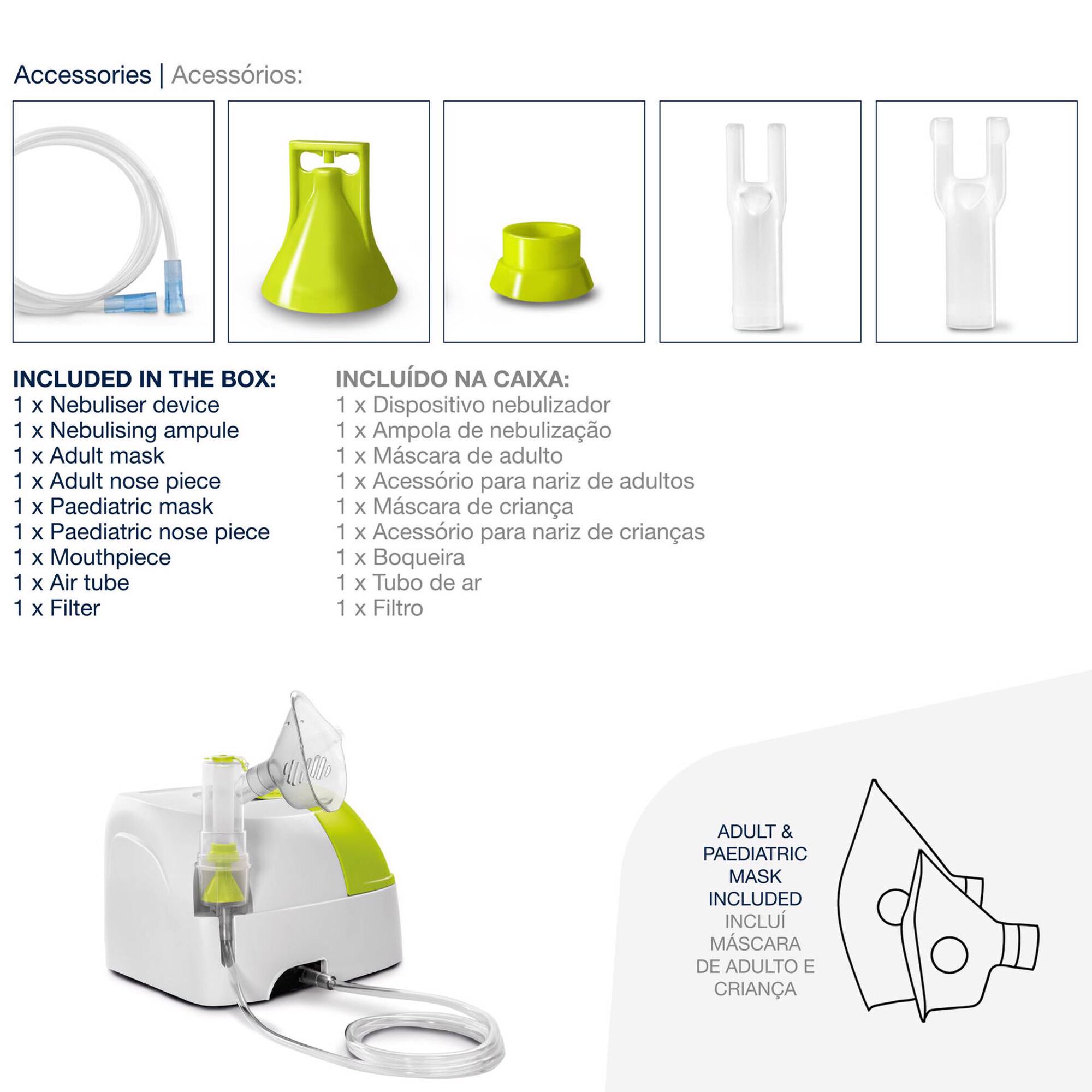 Accessories | Acessórios:

INCLUDED IN THE BOX:
1 x Nebuliser device
1 x Nebulising ampule
1 x Adult mask
1 x Adult nose piece
1 x Paediatric mask
1 x Paediatric nose piece
1 x Mouthpiece
1 x Air tube
1 x Filter

INCLUÍDO NA CAIXA:
1 x Dispositivo nebulizador
1 x Ampola de nebulização
1 x Máscara de adulto
1 x Acessório para nariz de adultos
1 x Máscara de criança
1 x Acessório para nariz de crianças
1 x Boqueira
1 x Tubo de ar
1 x Filtro

ADULT & PAEDIATRIC MASK INCLUDED
INCLUÍ MÁSCARA DE ADULTO E CRIANÇA